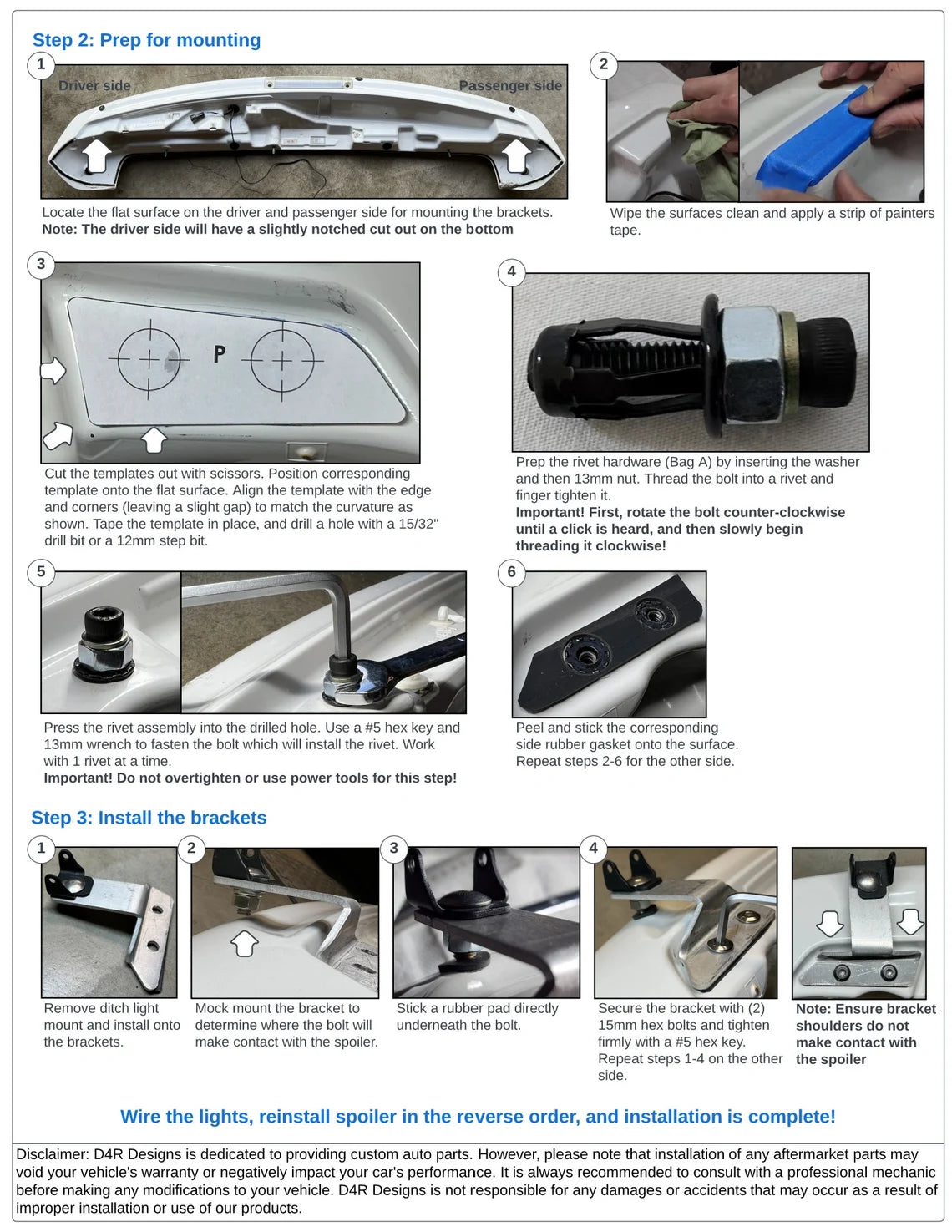 Step 2: Prep for mounting

1

Driver side

Passenger side

Locate the flat surface on the driver and passenger side for mounting the brackets.
Note: The driver side will have a slightly notched cut out on the bottom

2

Wipe the surfaces clean and apply a strip of painters tape.

3

P

Cut the templates out with scissors. Position corresponding template onto the flat surface. Align the template with the edge and corners (leaving a slight gap) to match the curvature as shown. Tape the template in place, and drill a hole with a 15/32" drill bit or a 12mm step bit.

4

Prep the rivet hardware (Bag A) by inserting the washer and then 13mm nut. Thread the bolt into a rivet and finger tighten it.
Important! First, rotate the bolt counter-clockwise until a click is heard, and then slowly begin threading it clockwise!

5

Press the rivet assembly into the drilled hole. Use a #5 hex key and 13mm wrench to fasten the bolt which will install the rivet. Work with 1 rivet at a time.
Important! Do not overtighten or use power tools for this step!

6

Peel and stick the corresponding side rubber gasket onto the surface.
Repeat steps 2-6 for the other side.

Step 3: Install the brackets

1

Remove ditch light mount and install onto the brackets.

2

Mock mount the bracket to determine where the bolt will make contact with the spoiler.

3

Stick a rubber pad directly underneath the bolt.

4

Secure the bracket with (2) 15mm hex bolts and tighten firmly with a #5 hex key.
Repeat steps 1-4 on the other side.

Note: Ensure bracket shoulders do not make contact with the spoiler

Wire the lights, reinstall spoiler in the reverse order, and installation is complete!

Disclaimer: D4R Designs is dedicated to providing custom auto parts. However, please note that installation of any aftermarket parts may void your vehicle's warranty or negatively impact your car's performance. It is always recommended to consult with a professional mechanic before making any modifications to your vehicle. D4R Designs is not responsible for any damages or accidents that may occur as a result of improper installation or use of our products.